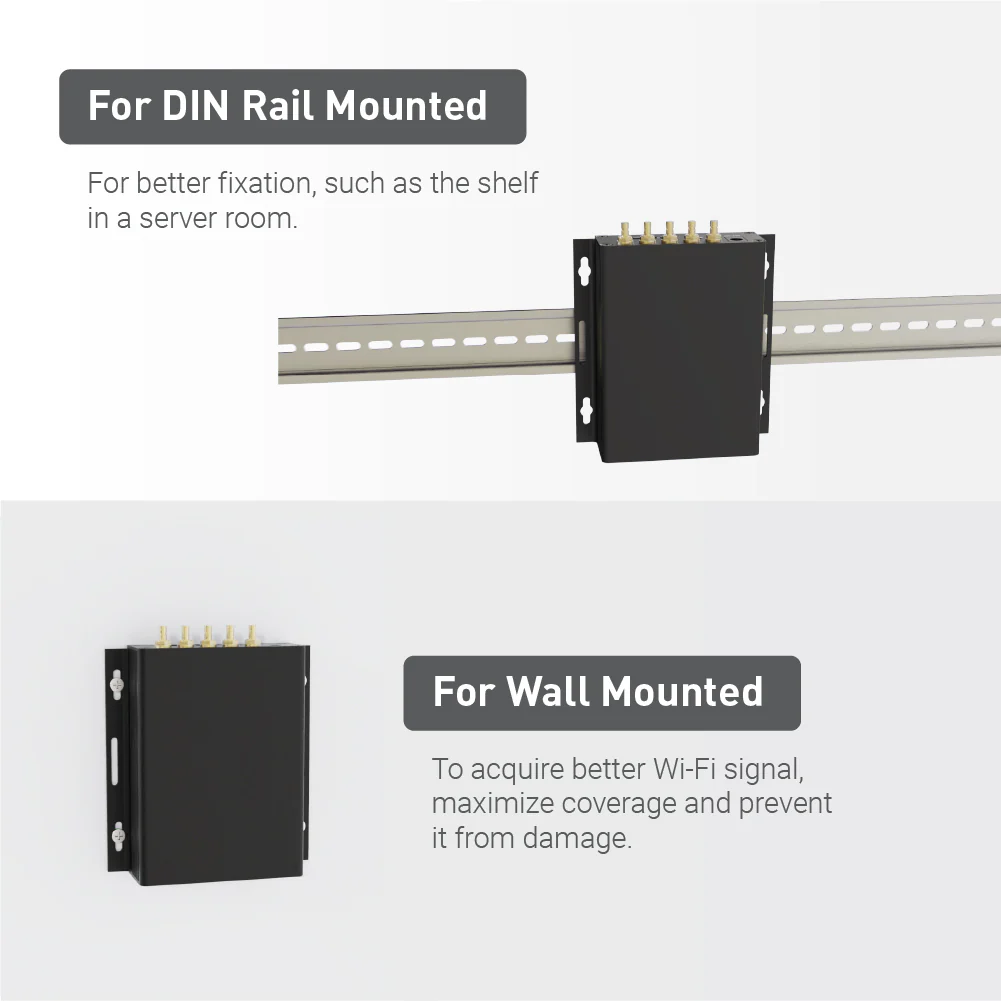 For DIN Rail Mounted

For better fixation, such as the shelf in a server room.

For Wall Mounted

To acquire better Wi-Fi signal, maximize coverage and prevent it from damage.