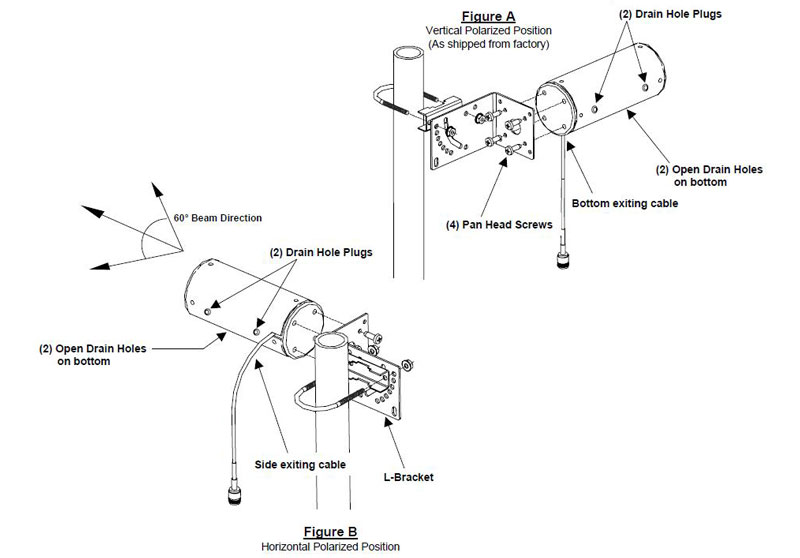 Figure A
Vertical Polarized Position
(As shipped from factory)

(2) Drain Hole Plugs

(2) Open Drain Holes on bottom

Bottom exiting cable

(4) Pan Head Screws

60° Beam Direction

(2) Drain Hole Plugs

(2) Open Drain Holes on bottom

Side exiting cable

L-Bracket

Figure B
Horizontal Polarized Position