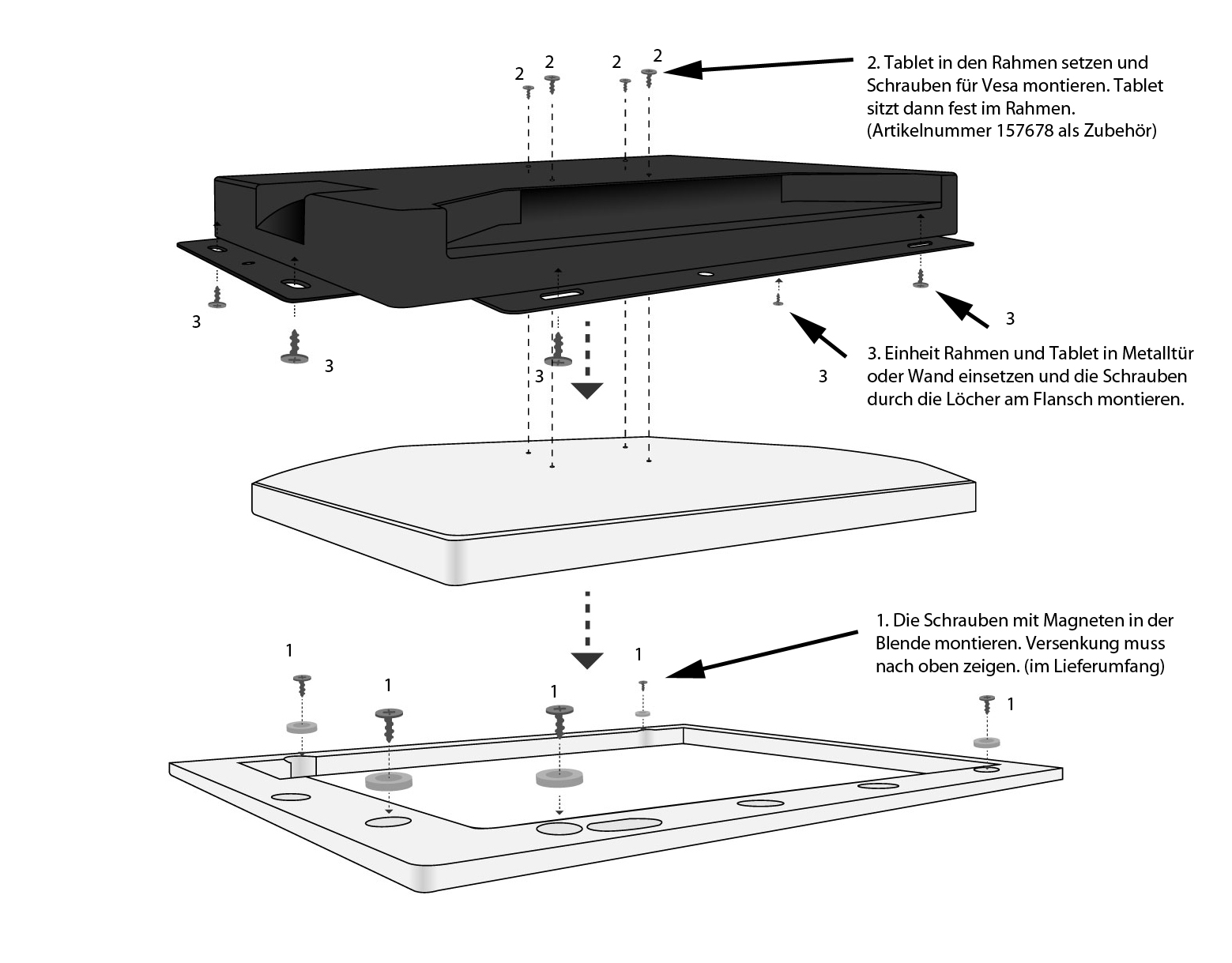 2 2 2 2

2. Tablet in den Rahmen setzen und Schrauben für Vesa montieren. Tablet sitzt dann fest im Rahmen. (Artikelnummer 157678 als Zubehör)

3 3 3 3 3

3. Einheit Rahmen und Tablet in Metalltür oder Wand einsetzen und die Schrauben durch die Löcher am Flansch montieren.

1. Die Schrauben mit Magneten in der Blende montieren. Versenkung muss nach oben zeigen. (im Lieferumfang)

1 1 1 1 1