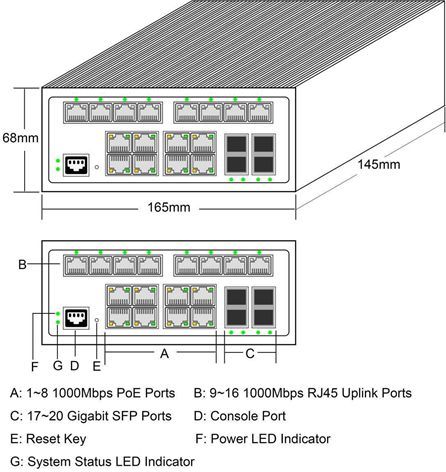 68mm

145mm

165mm

B

F G D E

A

C

A: 1~8 1000Mbps PoE Ports
B: 9~16 1000Mbps RJ45 Uplink Ports
C: 17~20 Gigabit SFP Ports
D: Console Port
E: Reset Key
F: Power LED Indicator
G: System Status LED Indicator